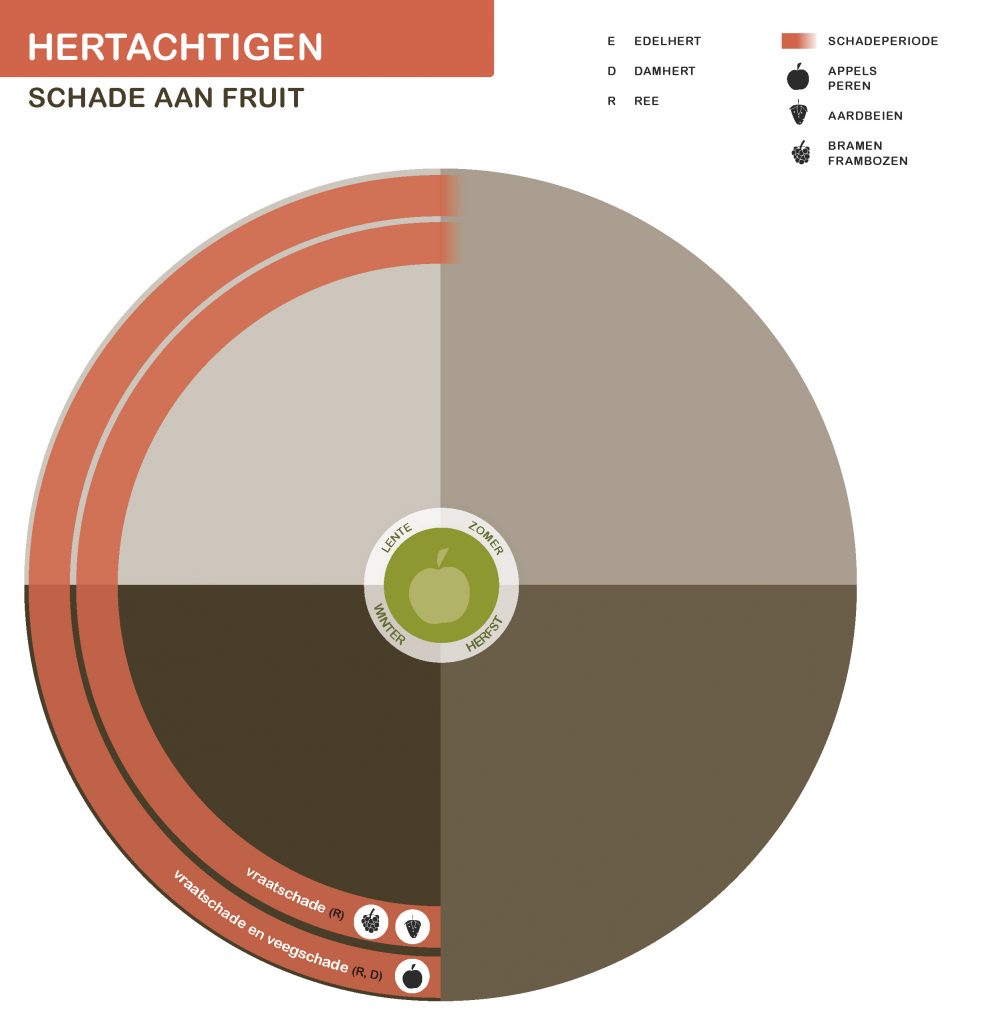 HERTACHTIGEN

SCHADE AAN FRUIT

E EDELHERT
D DAMHERT
R REE

SCHADEPERIODE
APPELS PEREN
AARDBEIEN
BRAMEN FRAMBOZEN

LENTE
ZOMER
WINTER
HERFST

vraatschade (R)

vraatschade en veegschade (R, D)