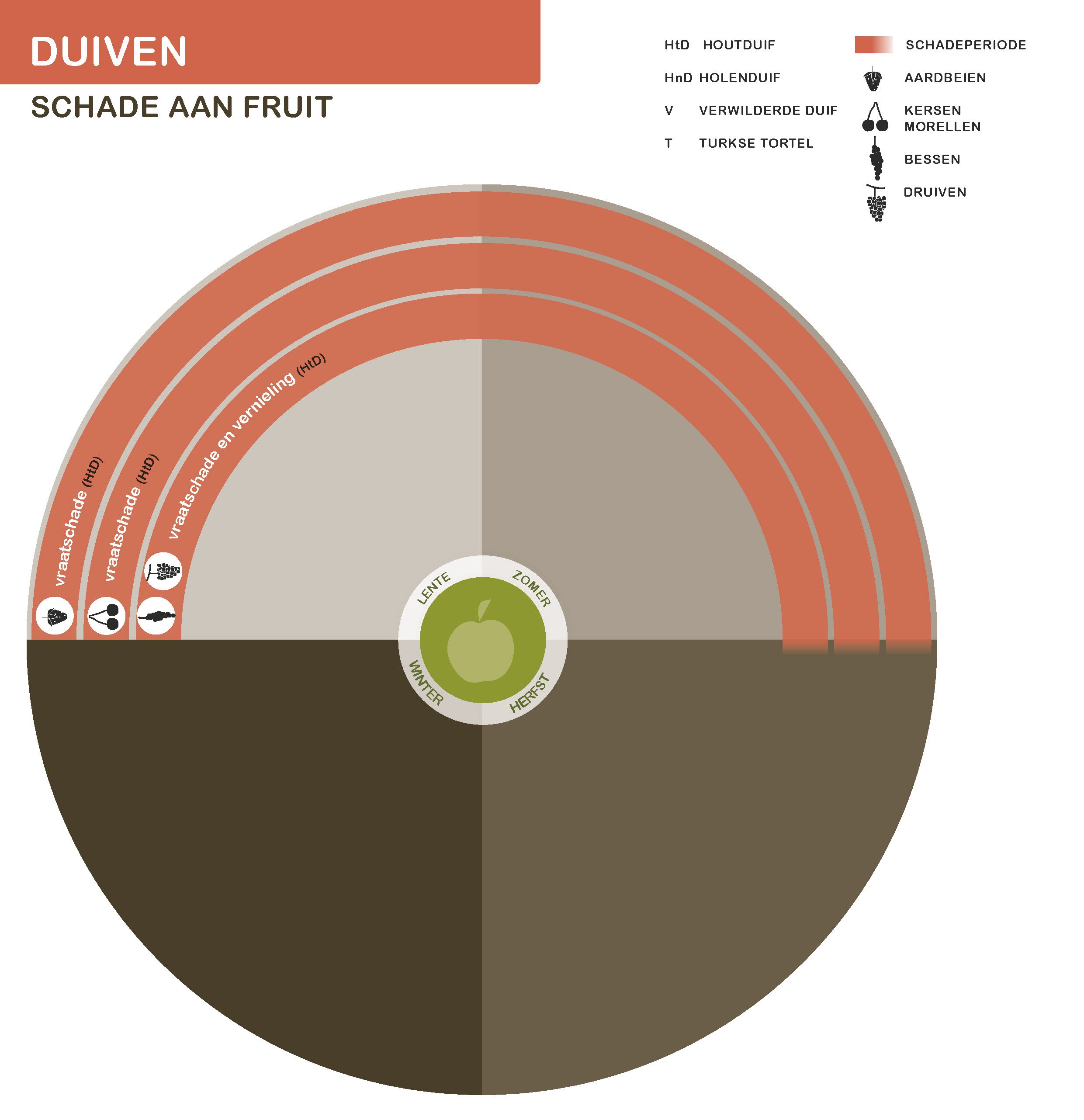 DUIVEN

SCHADE AAN FRUIT

HtD HOUTDUIF

HnD HOLENDUIF

V VERWILDERDE DUIF

T TURKSE TORTEL

SCHADEPERIODE

AARDBEIEN

KERSEN MORELLEN

BESSEN

DRUIVEN

vraatschade (HtD)

vraatschade (HtD)

vraatschade en vernieling (HtD)

LENTE

ZOMER

WINTER

HERFST